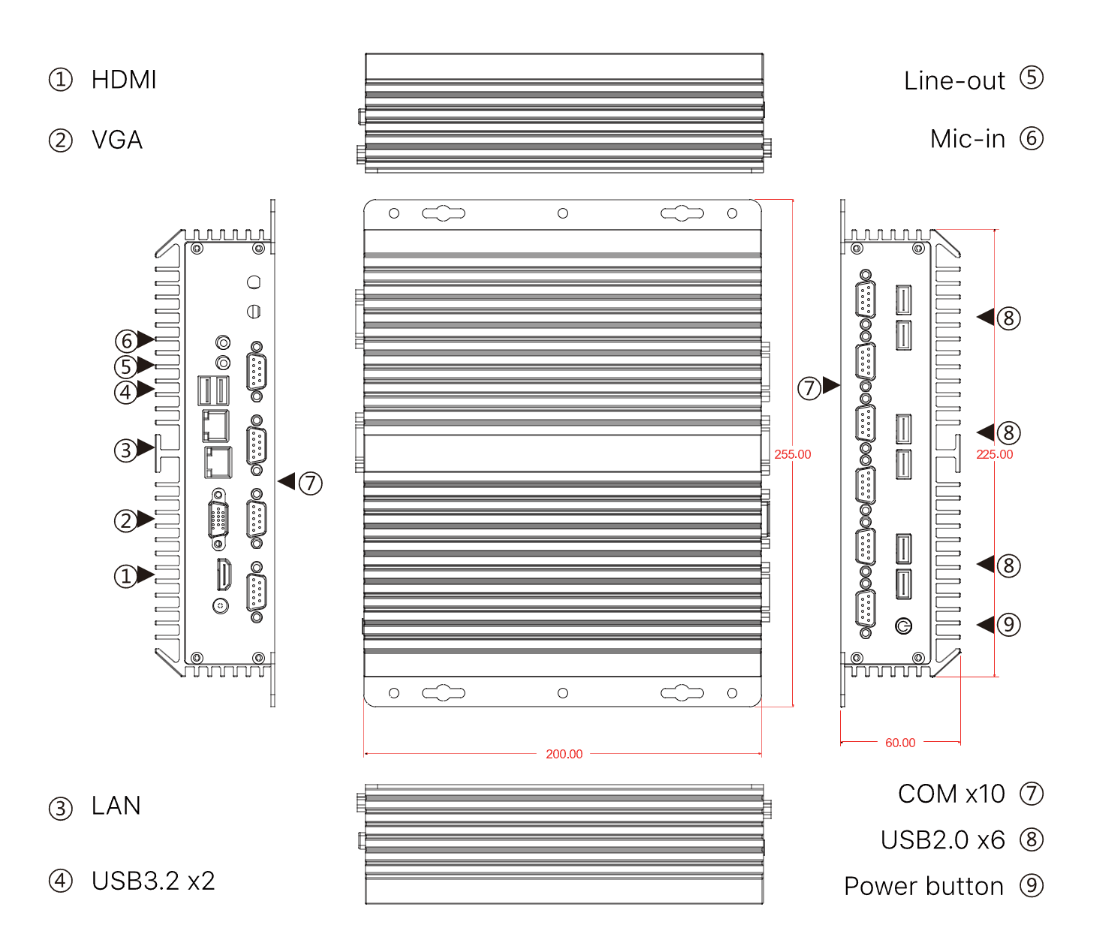 ① HDMI

② VGA

Line-out ⑤

Mic-in ⑥

⑥
⑤
④
③
②
①

⑦

255.00

⑦

⑧

⑧

225.00

⑧

⑨

200.00

60.00

③ LAN

④ USB3.2 x2

COM x10 ⑦

USB2.0 x6 ⑧

Power button ⑨